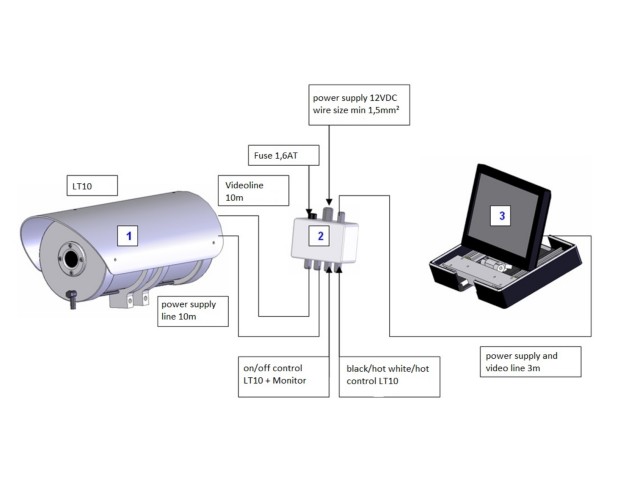 power supply 12VDC
wire size min 1,5mm²

Fuse 1,6AT

LT10

Videoline
10m

1

2

3

power supply
line 10m

on/off control
LT10 + Monitor

black/hot white/hot
control LT10

power supply and
video line 3m